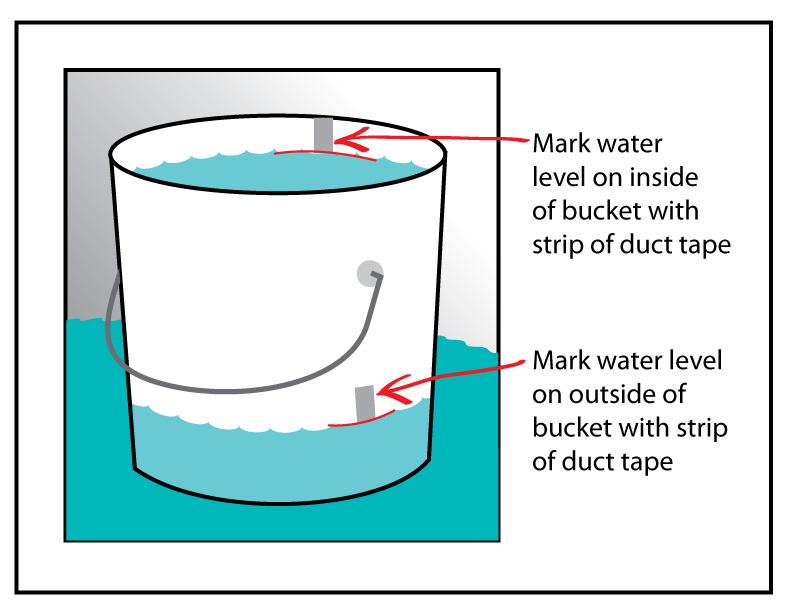 Mark water level on inside of bucket with strip of duct tape

Mark water level on outside of bucket with strip of duct tape